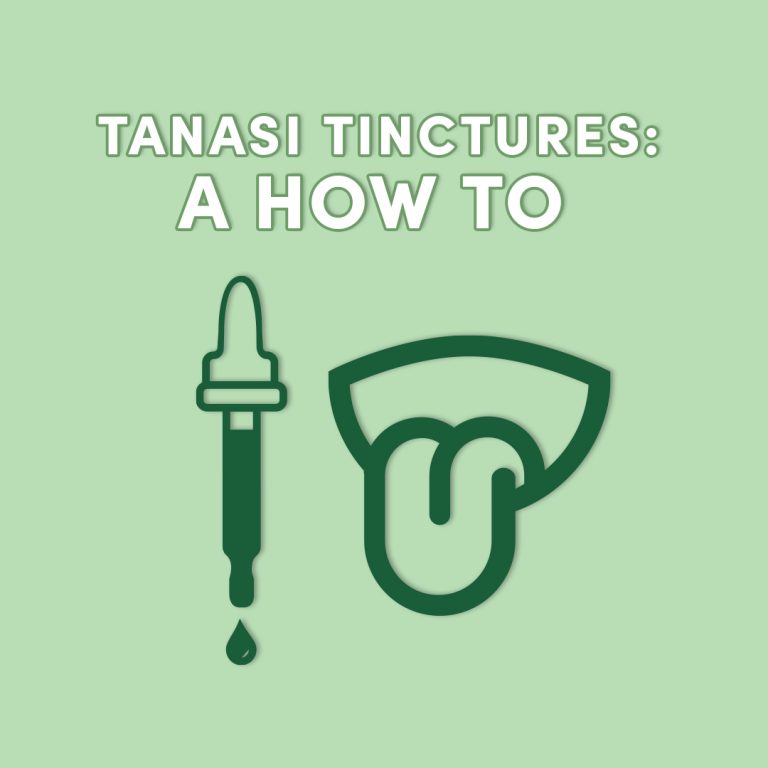 TANASI TINCTURES:
A HOW TO