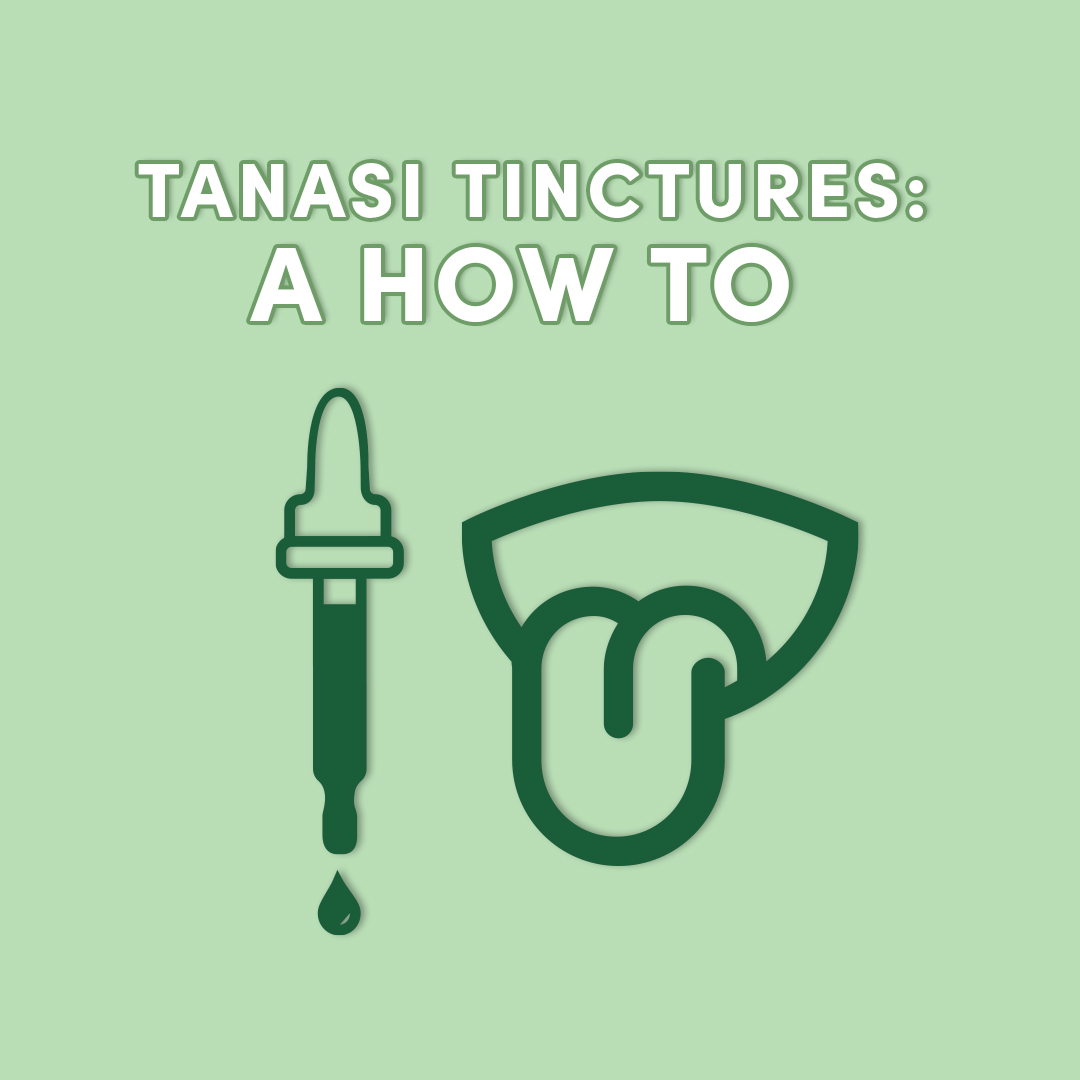 TANASI TINCTURES:
A HOW TO